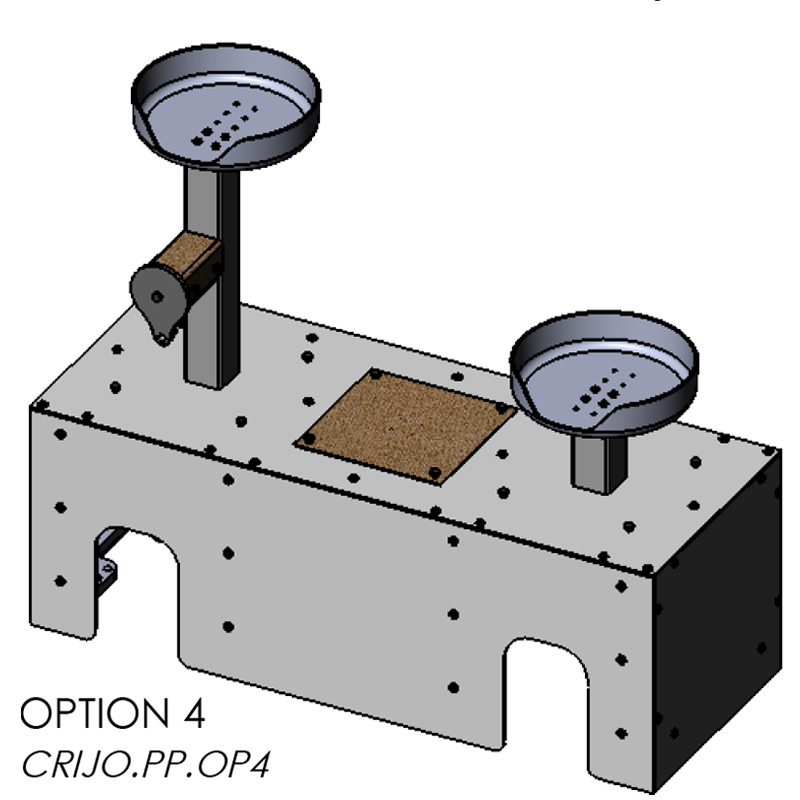 OPTION 4
CRIJO.PP.OP4